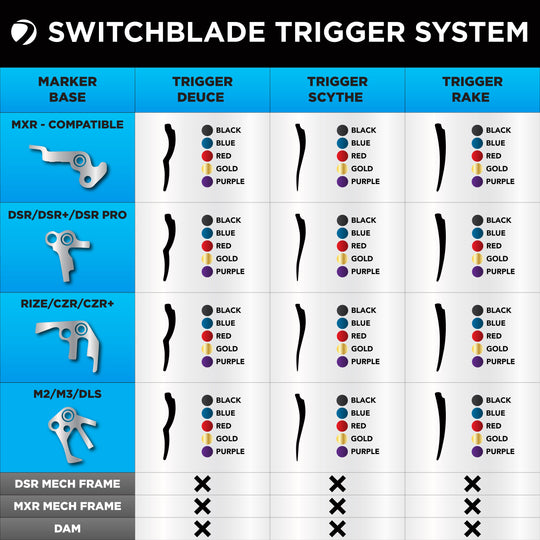 SWITCHBLADE TRIGGER SYSTEM

| MARKER BASE | TRIGGER DEUCE | TRIGGER SCYTHE | TRIGGER RAKE |
|---|---|---|---|
| MXR - COMPATIBLE | BLACK BLUE RED GOLD PURPLE | BLACK BLUE RED GOLD PURPLE | BLACK BLUE RED GOLD PURPLE |
| DSR/DSR+/DSR PRO | BLACK BLUE RED GOLD PURPLE | BLACK BLUE RED GOLD PURPLE | BLACK BLUE RED GOLD PURPLE |
| RIZE/CZR/CZR+ | BLACK BLUE RED GOLD PURPLE | BLACK BLUE RED GOLD PURPLE | BLACK BLUE RED GOLD PURPLE |
| M2/M3/DLS | BLACK BLUE RED GOLD PURPLE | BLACK BLUE RED GOLD PURPLE | BLACK BLUE RED GOLD PURPLE |
| DSR MECH FRAME | ✕ | ✕ | ✕ |
| MXR MECH FRAME | ✕ | ✕ | ✕ |
| DAM | ✕ | ✕ | ✕ |